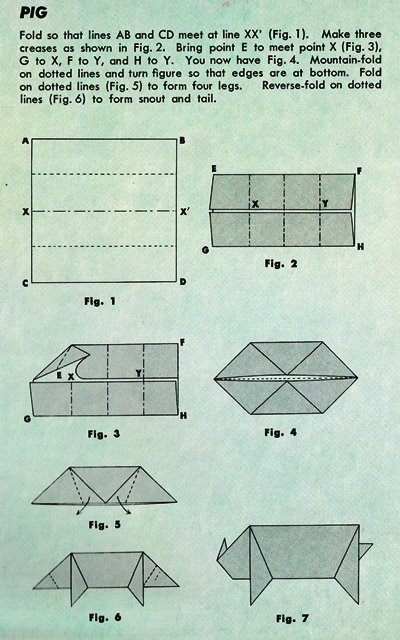 PIG

Fold so that lines AB and CD meet at line XX' (Fig. 1). Make three creases as shown in Fig. 2. Bring point E to meet point X (Fig. 3), G to X, F to Y, and H to Y. You now have Fig. 4. Mountain-fold on dotted lines and turn figure so that edges are at bottom. Fold on dotted lines (Fig. 5) to form four legs. Reverse-fold on dotted lines (Fig. 6) to form snout and tail.

A
B
X
X'
C
D
Fig. 1

E
F
X
Y
G
H
Fig. 2

F
E
X
Y
G
H
Fig. 3

Fig. 4

Fig. 5

Fig. 6

Fig. 7