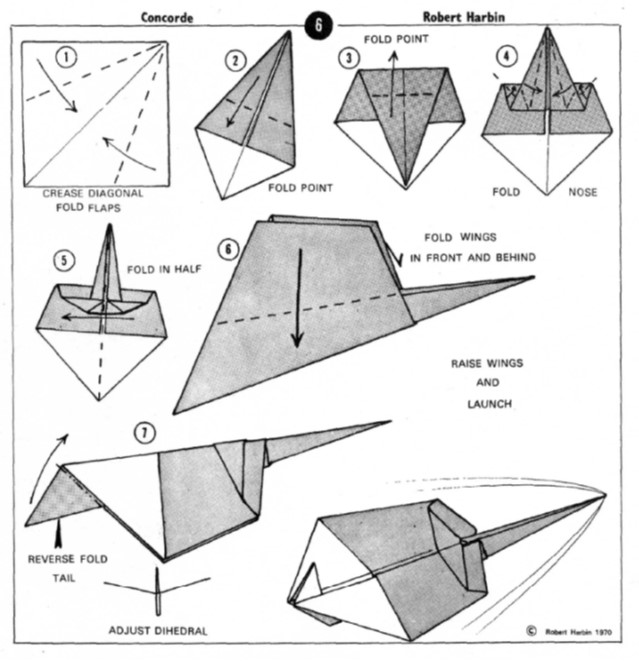 Concorde 6 Robert Harbin

1

CREASE DIAGONAL
FOLD FLAPS

2

FOLD POINT

3

FOLD POINT

4

FOLD NOSE

5

FOLD IN HALF

6

FOLD WINGS
IN FRONT AND BEHIND

RAISE WINGS
AND
LAUNCH

7

REVERSE FOLD
TAIL

ADJUST DIHEDRAL

© Robert Harbin 1970